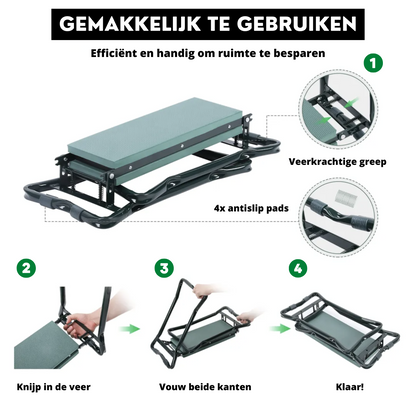 GEMAKKELIJK TE GEBRUIKEN

Efficiënt en handig om ruimte te besparen

1

Veerkrachtige greep

4x antislip pads

2

3

4

Knijp in de veer

Vouw beide kanten

Klaar!