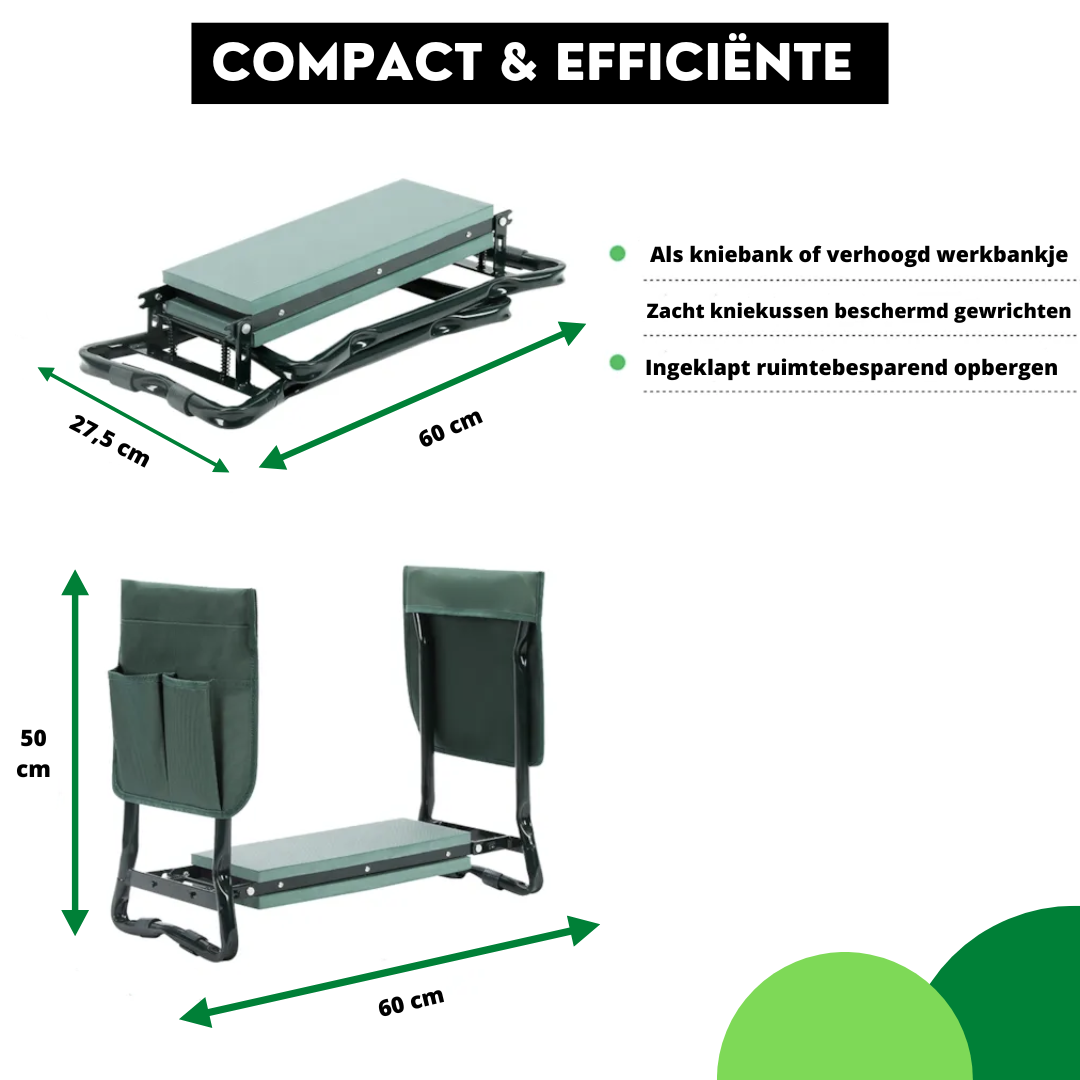 COMPACT & EFFICIËNTE

Als kniebank of verhoogd werkbankje

Zacht kniekussen beschermd gewrichten

Ingeklapt ruimtebesparend opbergen

27,5 cm

60 cm

50 cm

60 cm